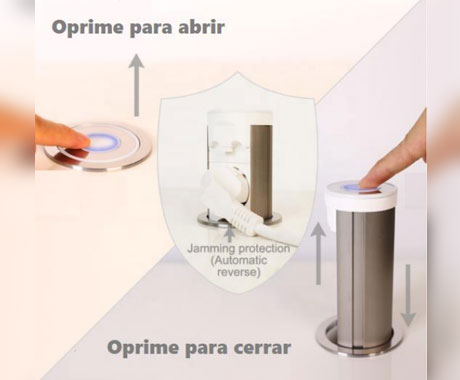 Oprime para abrir

Jamming protection (Automatic reverse)

Oprime para cerrar